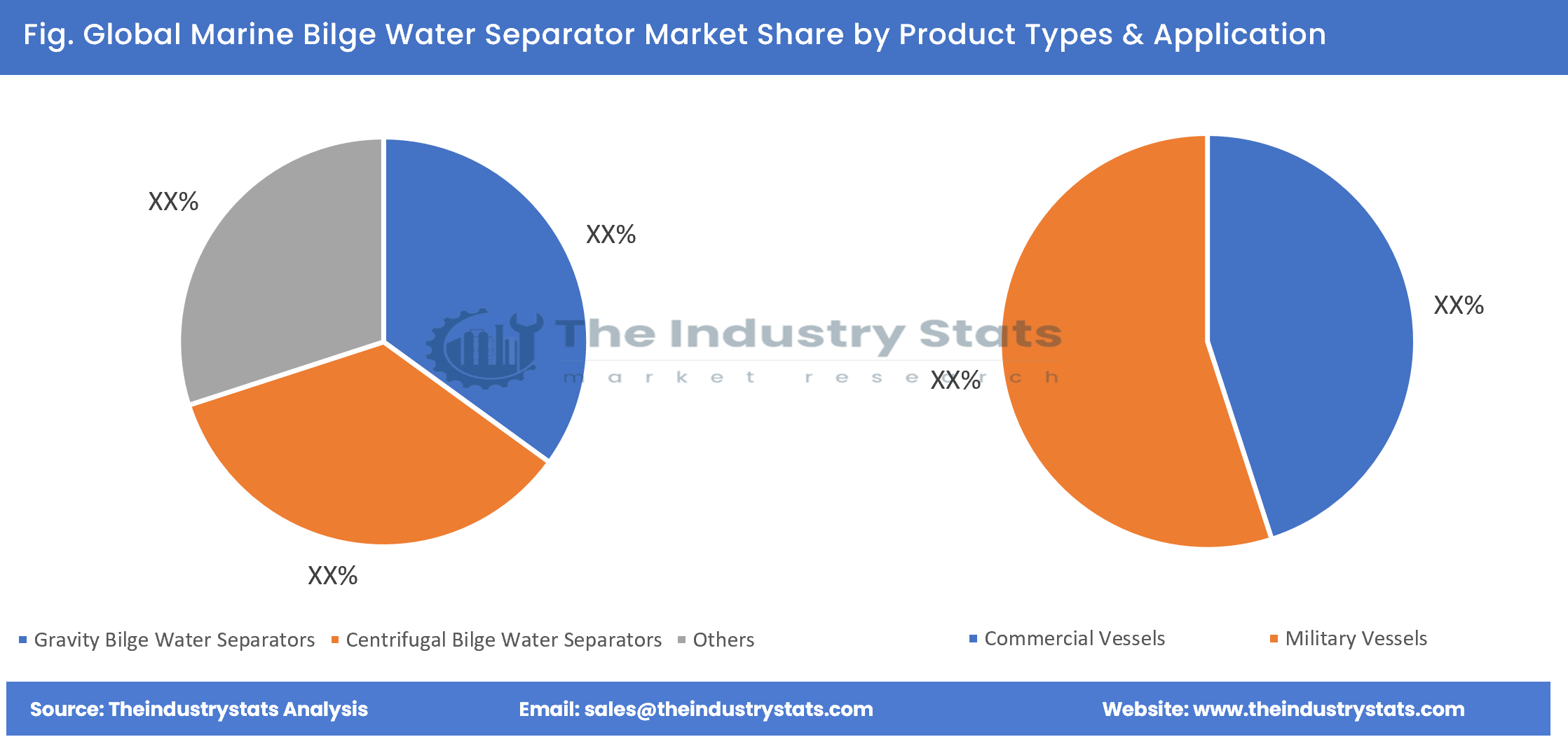 Fig. Global Marine Bilge Water Separator Market Share by Product Types & Application

XX%

XX%

XX%

XX%

XX%

The Industry Stats
market research

Gravity Bilge Water Separators  Centrifugal Bilge Water Separators  Others

Commercial Vessels  Military Vessels

Source: Theindustrystats Analysis  Email: sales@theindustrystats.com  Website: www.theindustrystats.com